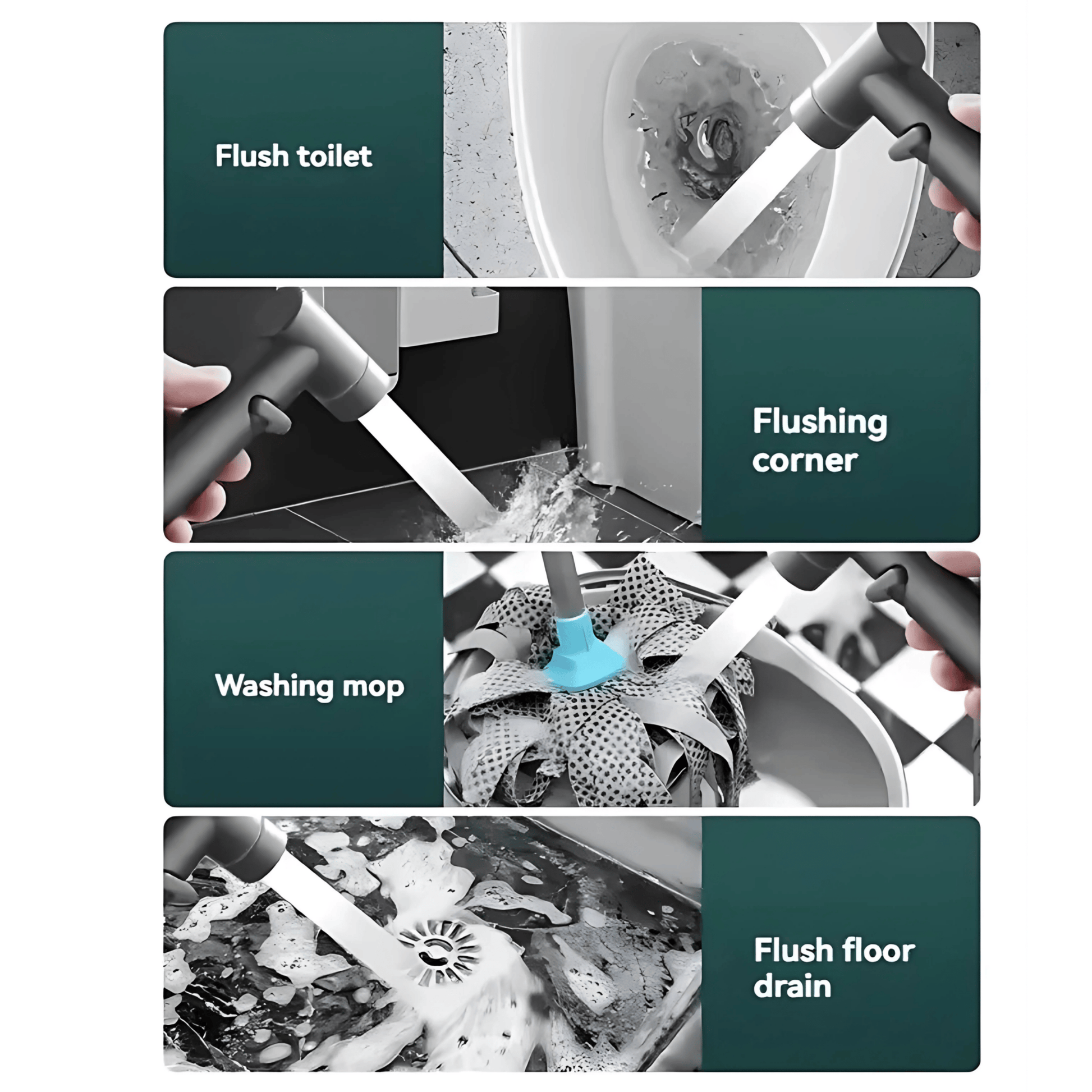 Flush toilet

Flushing corner

Washing mop

Flush floor drain